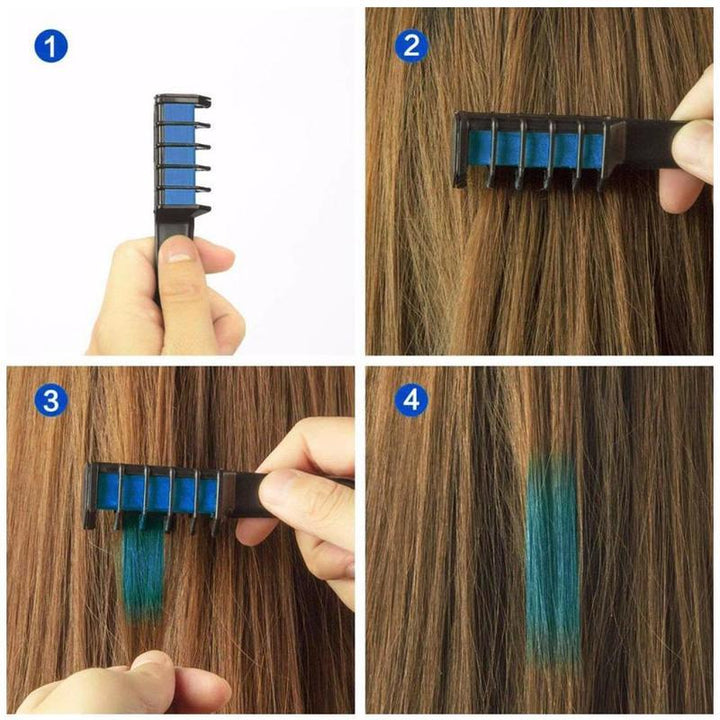 1

2

3

4